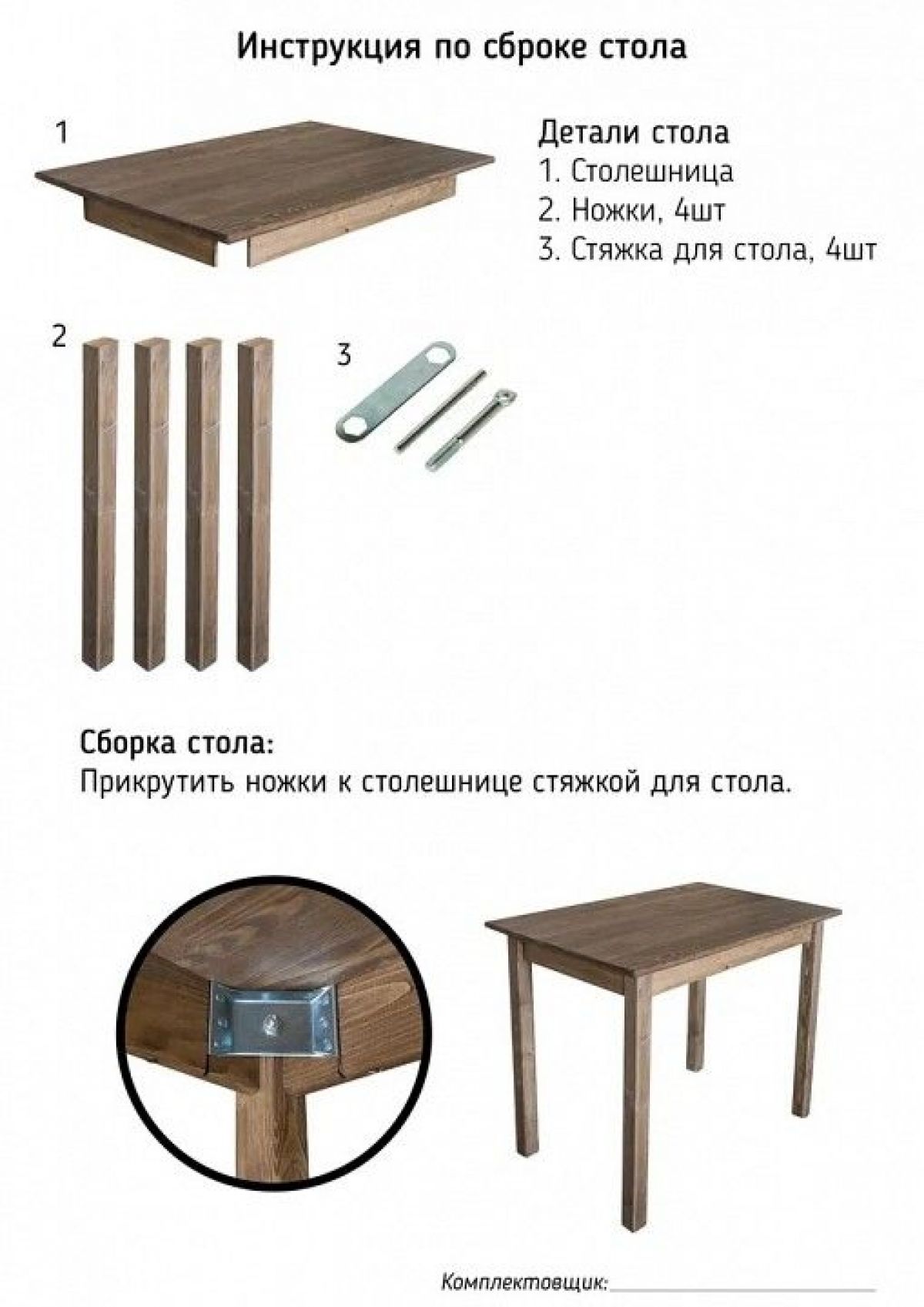 Инструкция по сброке стола

1

Детали стола
1. Столешница
2. Ножки, 4шт
3. Стяжка для стола, 4шт

2

3

Сборка стола:
Прикрутить ножки к столешнице стяжкой для стола.

Комплектовщик: